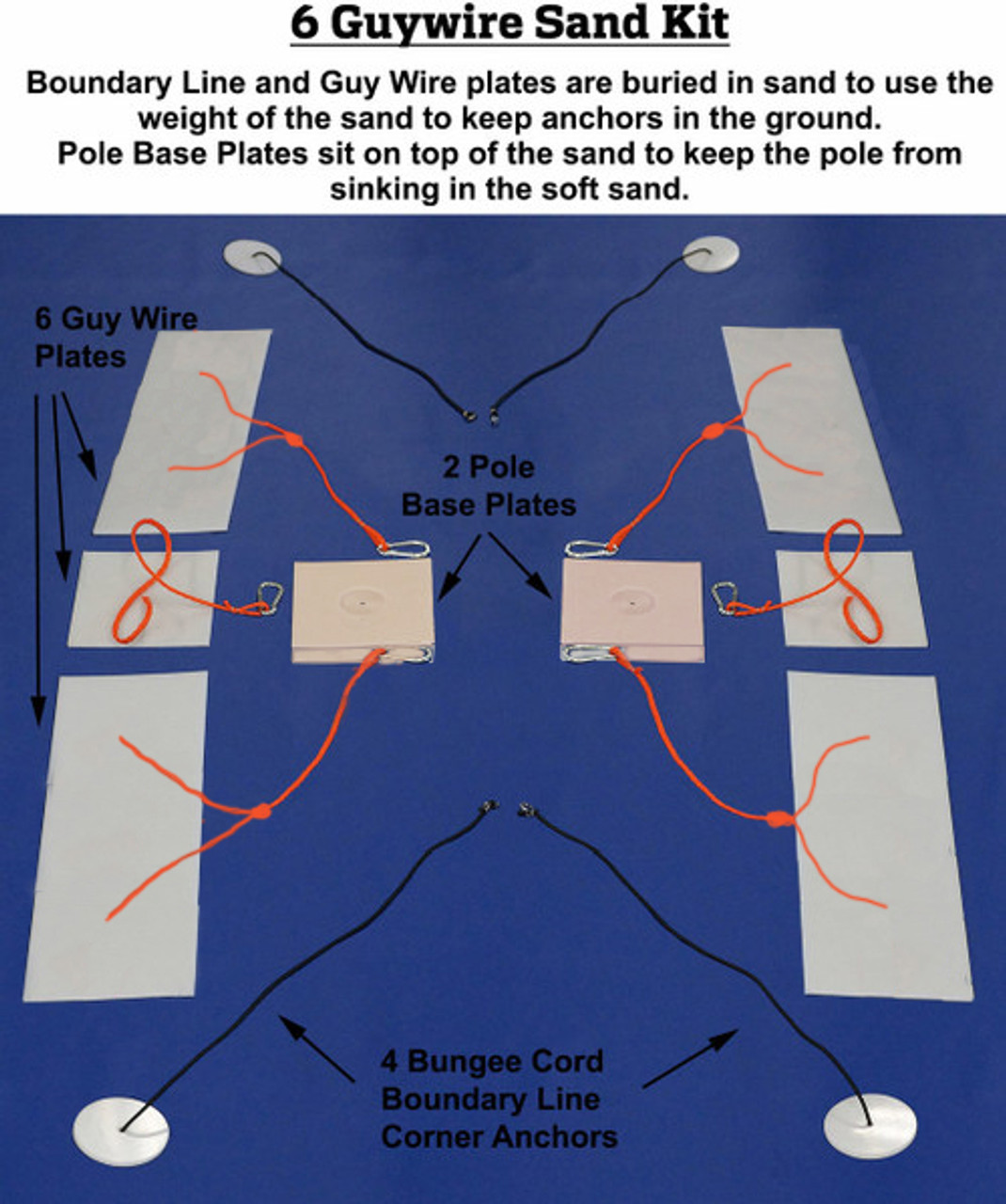 6 Guywire Sand Kit

Boundary Line and Guy Wire plates are buried in sand to use the weight of the sand to keep anchors in the ground.
Pole Base Plates sit on top of the sand to keep the pole from sinking in the soft sand.

6 Guy Wire Plates

2 Pole Base Plates

4 Bungee Cord Boundary Line Corner Anchors