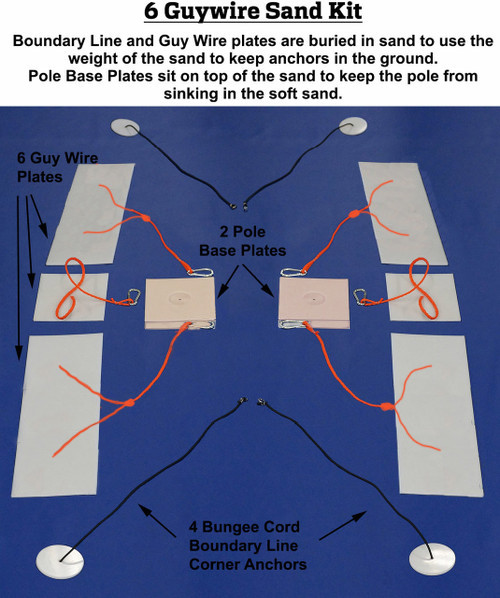 6 Guywire Sand Kit

Boundary Line and Guy Wire plates are buried in sand to use the weight of the sand to keep anchors in the ground.
Pole Base Plates sit on top of the sand to keep the pole from sinking in the soft sand.

6 Guy Wire Plates

2 Pole Base Plates

4 Bungee Cord Boundary Line Corner Anchors