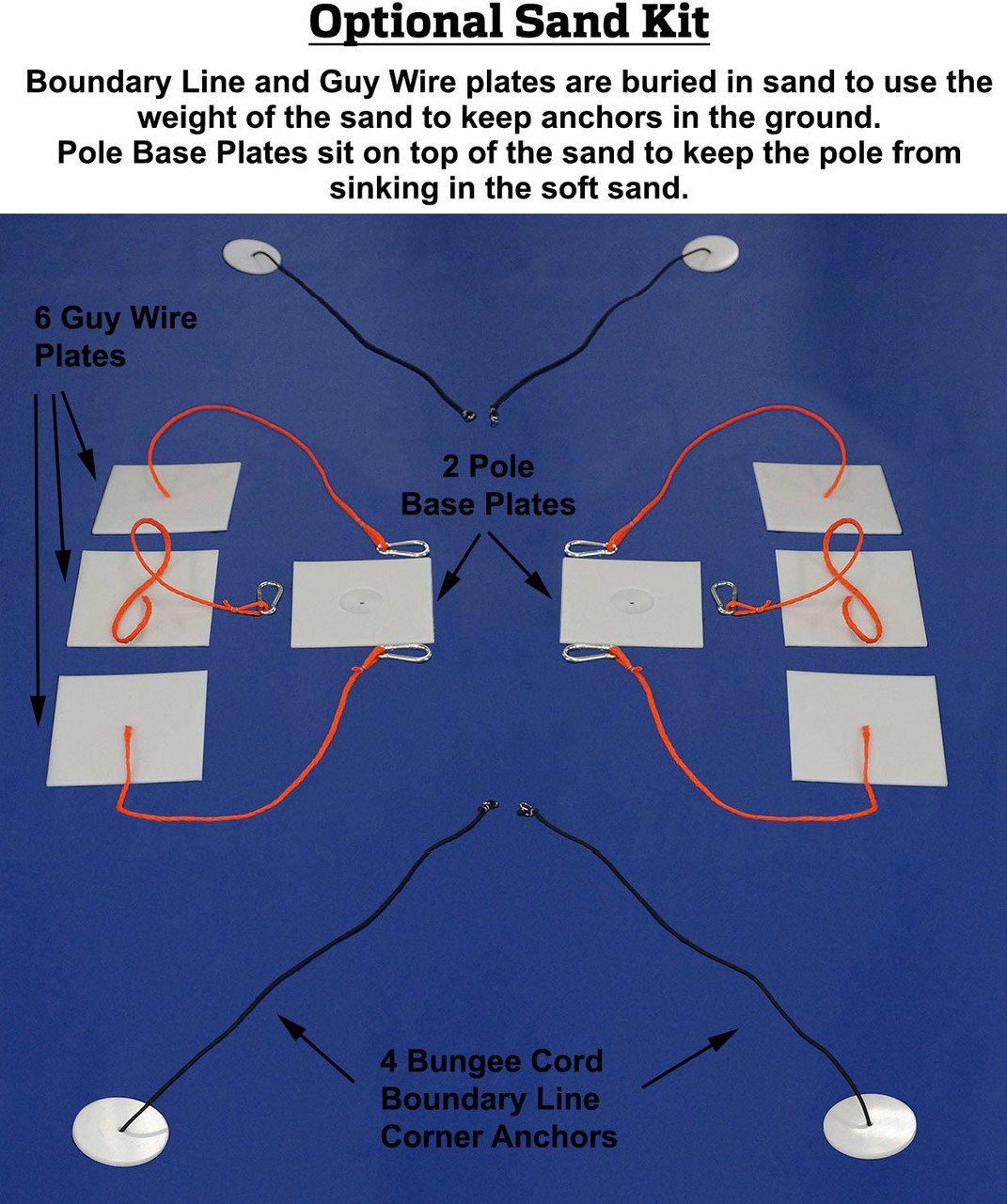 Optional Sand Kit

Boundary Line and Guy Wire plates are buried in sand to use the weight of the sand to keep anchors in the ground.
Pole Base Plates sit on top of the sand to keep the pole from sinking in the soft sand.

6 Guy Wire Plates

2 Pole Base Plates

4 Bungee Cord Boundary Line Corner Anchors