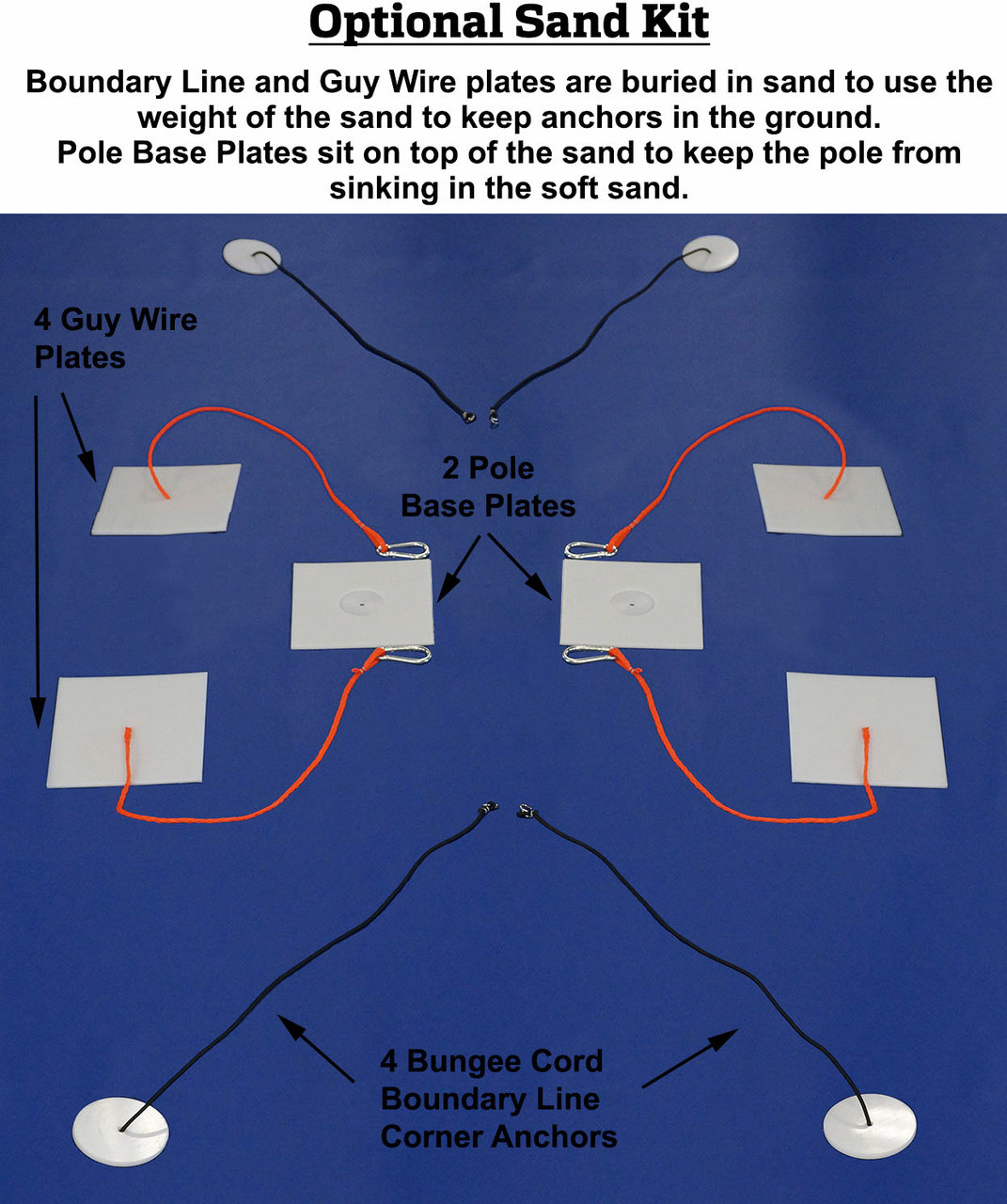 Optional Sand Kit

Boundary Line and Guy Wire plates are buried in sand to use the weight of the sand to keep anchors in the ground.
Pole Base Plates sit on top of the sand to keep the pole from sinking in the soft sand.

4 Guy Wire Plates

2 Pole Base Plates

4 Bungee Cord Boundary Line Corner Anchors