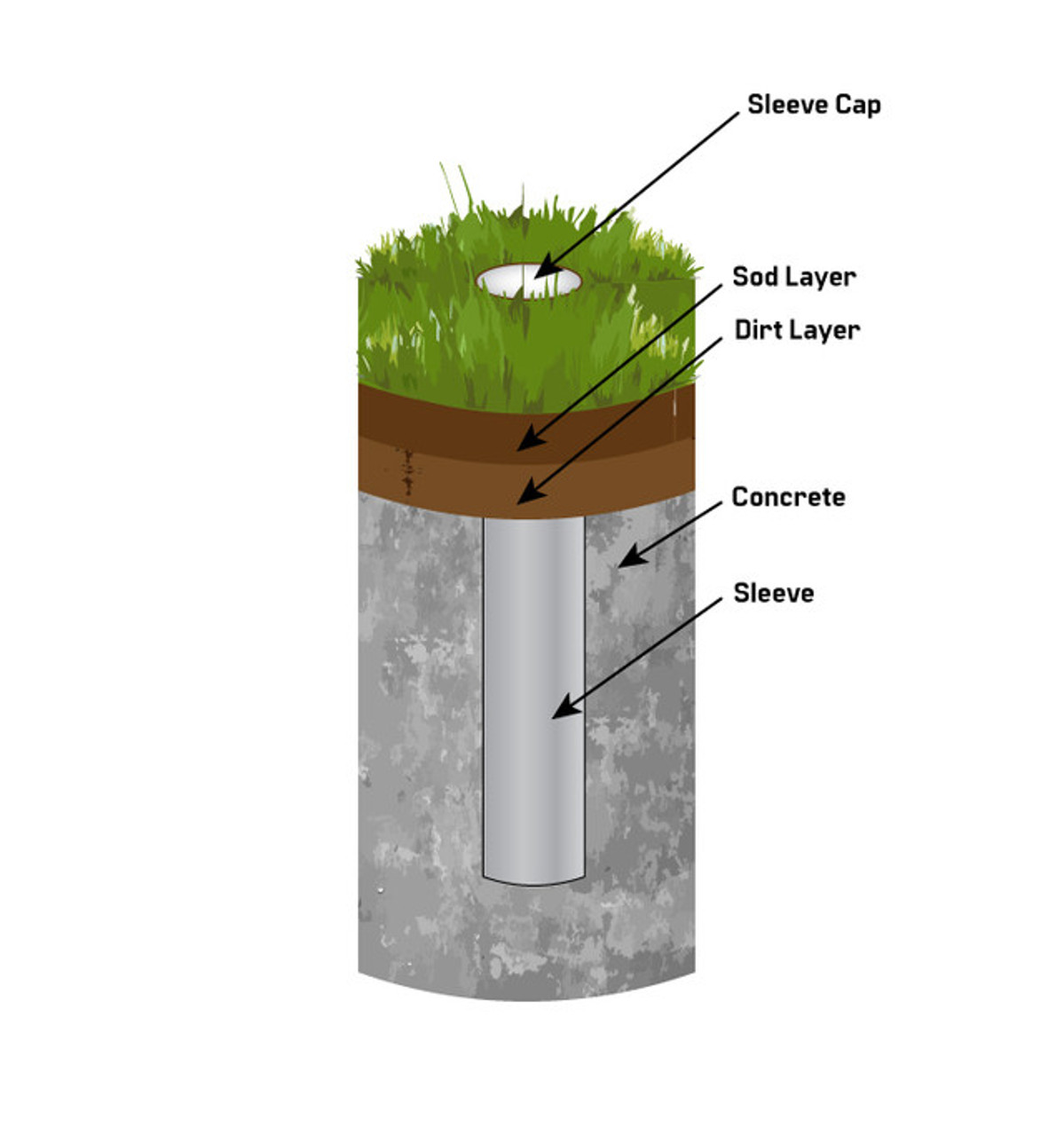 Sleeve Cap

Sod Layer

Dirt Layer

Concrete

Sleeve