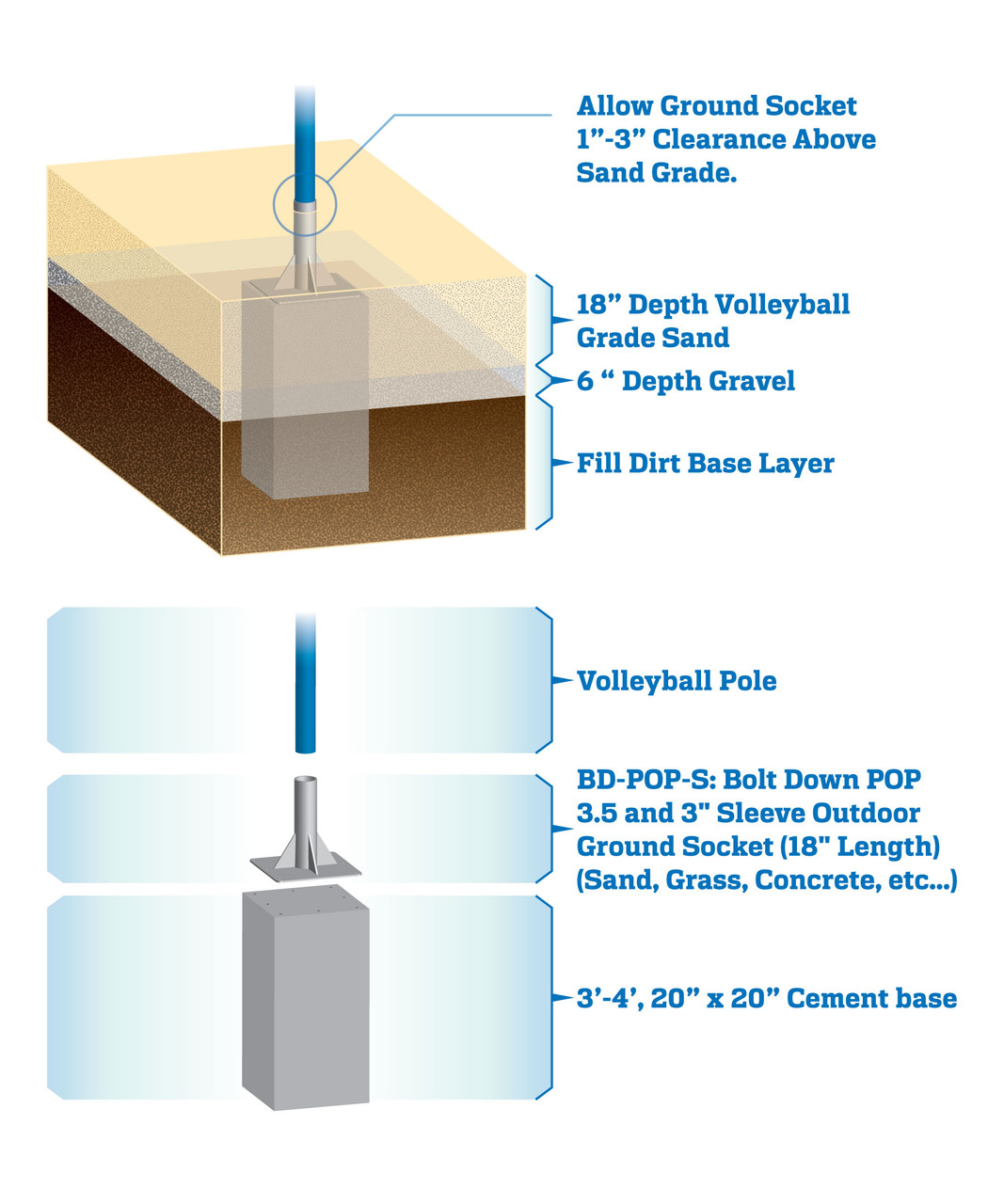 Allow Ground Socket 1”-3” Clearance Above Sand Grade.

18” Depth Volleyball Grade Sand

6 “ Depth Gravel

Fill Dirt Base Layer

Volleyball Pole

BD-POP-S: Bolt Down POP 3.5 and 3" Sleeve Outdoor Ground Socket (18" Length) (Sand, Grass, Concrete, etc...)

3’-4’, 20” x 20” Cement base