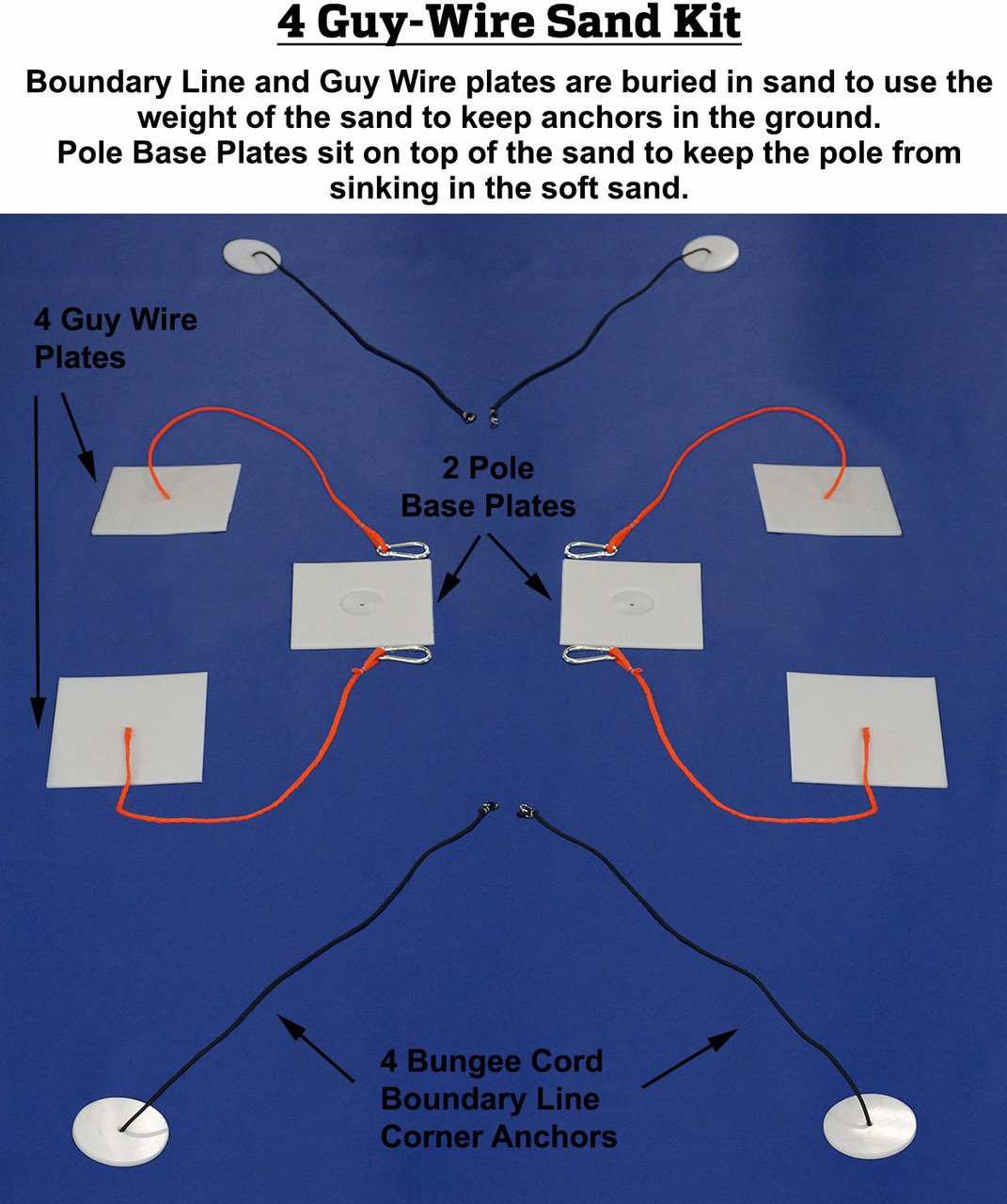 4 Guy-Wire Sand Kit

Boundary Line and Guy Wire plates are buried in sand to use the weight of the sand to keep anchors in the ground.
Pole Base Plates sit on top of the sand to keep the pole from sinking in the soft sand.

4 Guy Wire Plates

2 Pole Base Plates

4 Bungee Cord Boundary Line Corner Anchors